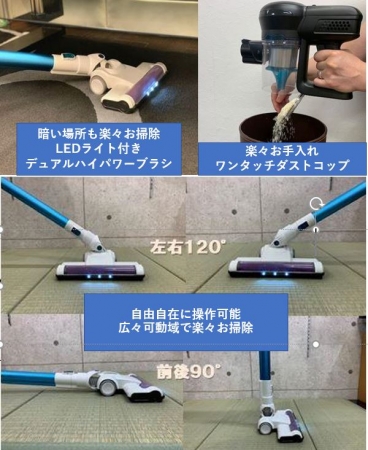 暗い場所も楽々お掃除
LEDライト付き
デュアルハイパワーブラシ

楽々お手入れ
ワンタッチダストコップ

左右120°

自由自在に操作可能
広々可動域で楽々お掃除

前後90°